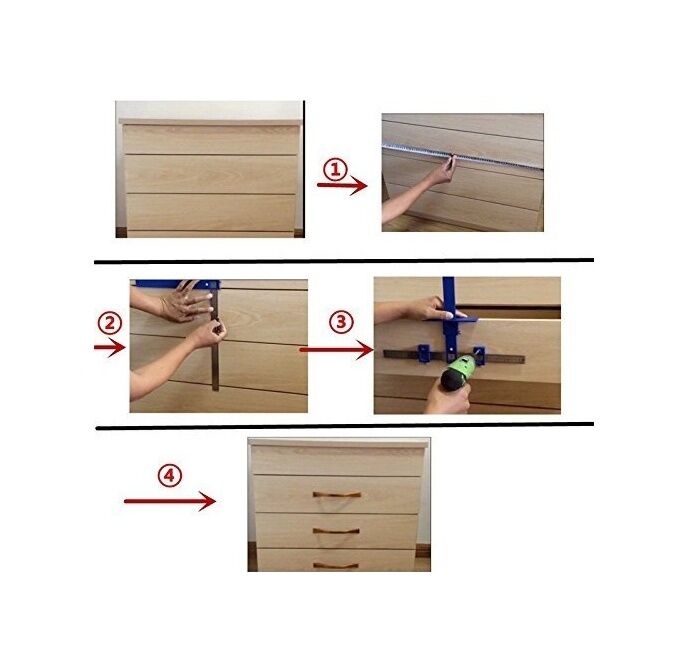 ①

②

③

④