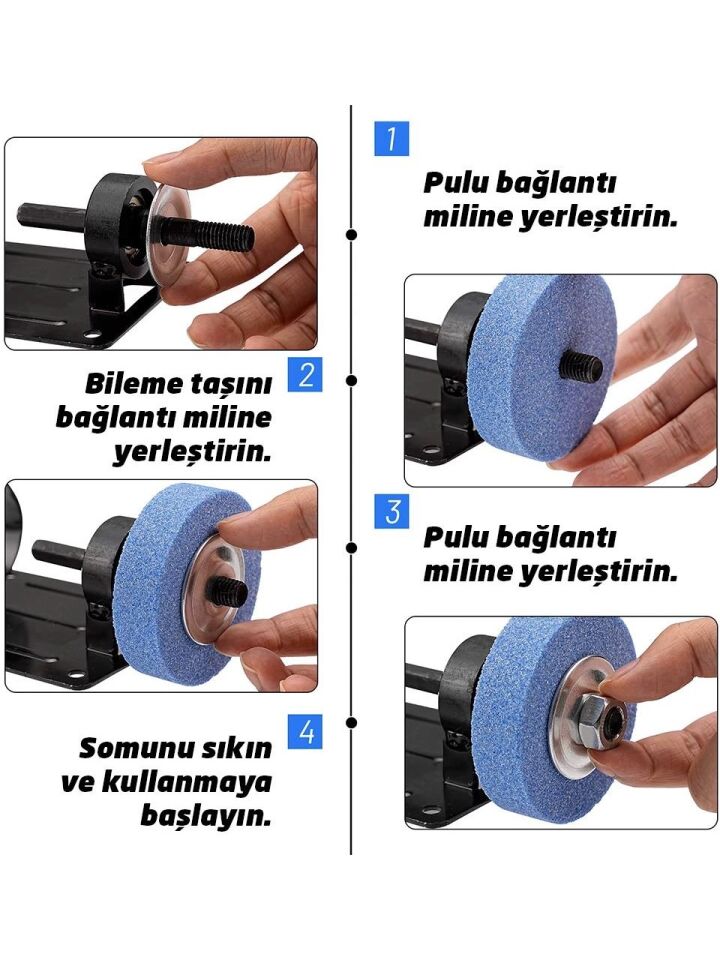 1

Pulu bağlantı miline yerleştirin.

2

Bileme taşını bağlantı miline yerleştirin.

3

Pulu bağlantı miline yerleştirin.

4

Somunu sıkın ve kullanmaya başlayın.